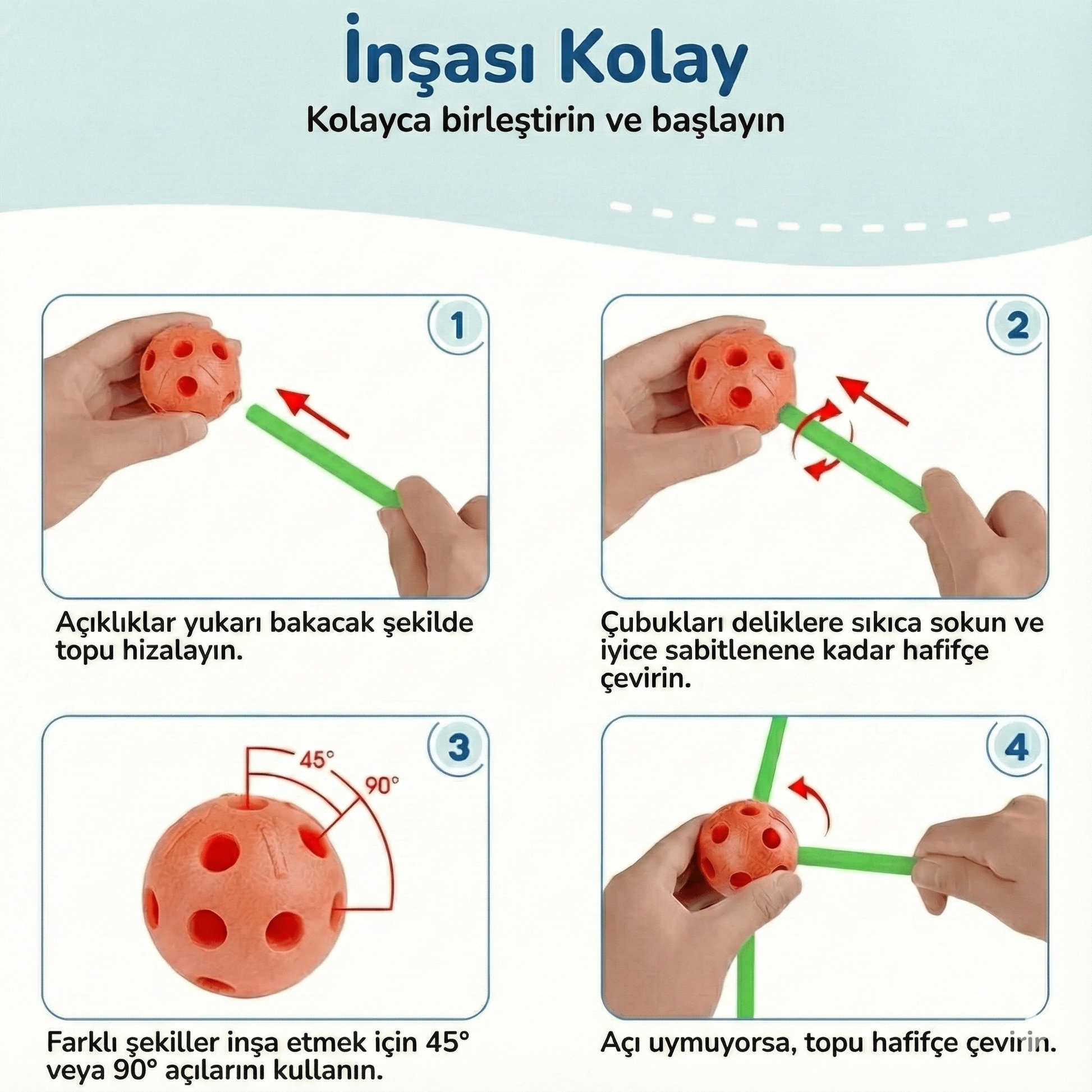 İnşası Kolay

Kolayca birleştirin ve başlayın

1

Açıklıklar yukarı bakacak şekilde topu hizalayın.

2

Çubukları deliklere sıkıca sokun ve iyice sabitlenene kadar hafifçe çevirin.

3

45°

90°

Farklı şekiller inşa etmek için 45° veya 90° açılarını kullanın.

4

Açı uymuyorsa, topu hafifçe çevirin.