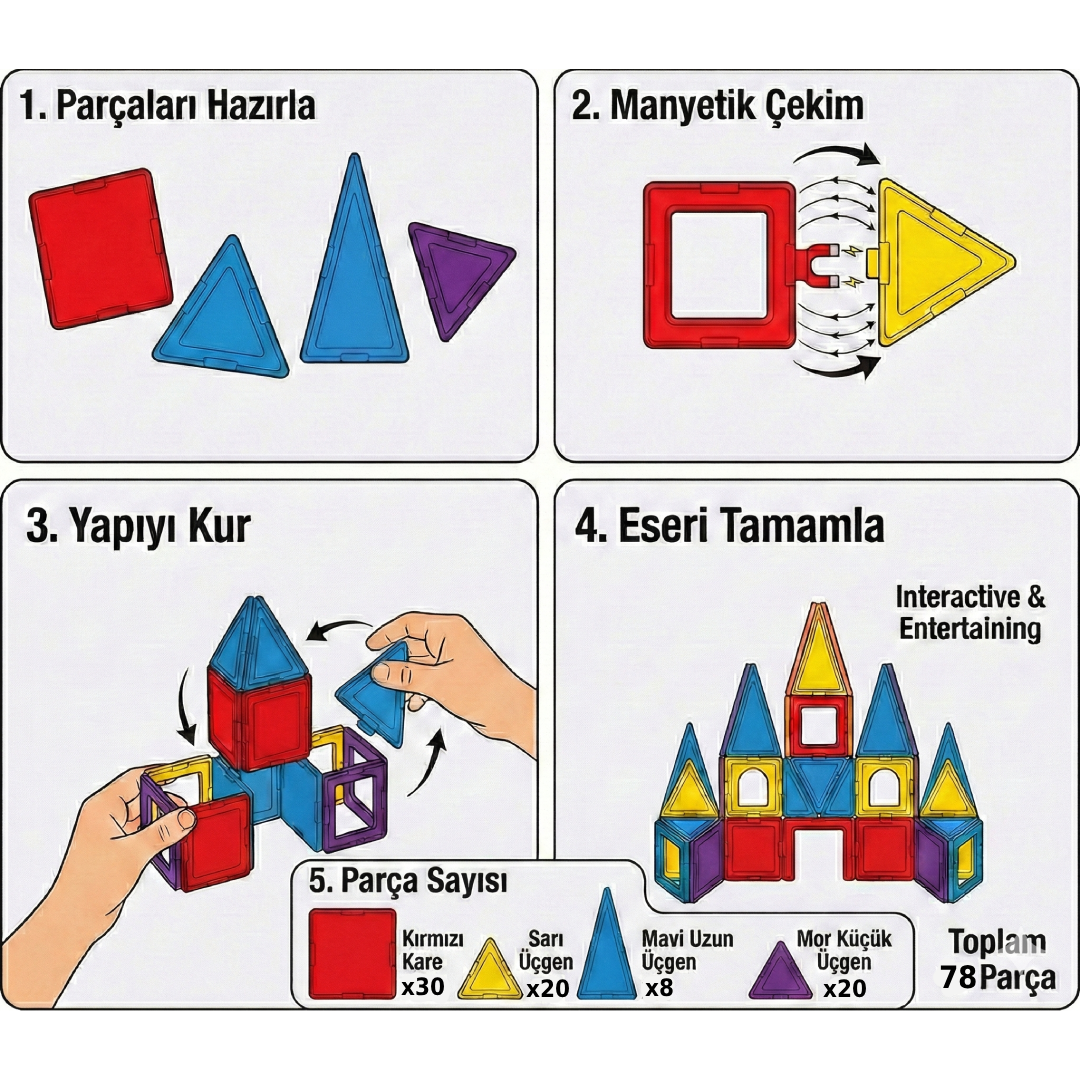 1. Parçaları Hazırla

2. Manyetik Çekim

3. Yapıyı Kur

4. Eseri Tamamla

Interactive & Entertaining

5. Parça Sayısı

Kırmızı Kare x30

Sarı Üçgen x20

Mavi Uzun Üçgen x8

Mor Küçük Üçgen x20

Toplam 78 Parça