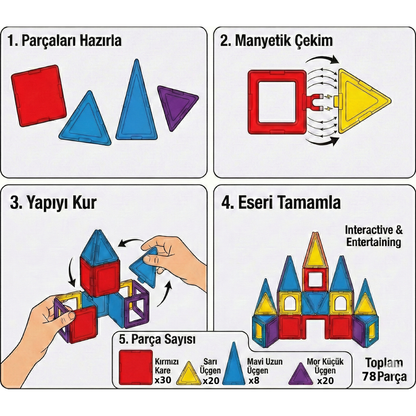 1. Parçaları Hazırla

2. Manyetik Çekim

3. Yapıyı Kur

4. Eseri Tamamla

Interactive & Entertaining

5. Parça Sayısı

Kırmızı Kare x30

Sarı Üçgen x20

Mavi Uzun Üçgen x8

Mor Küçük Üçgen x20

Toplam 78 Parça